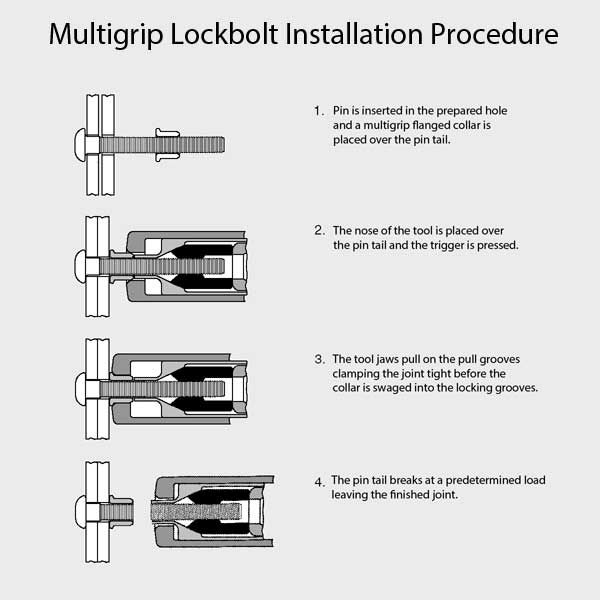 Multigrip Lockbolt Installation Procedure

1. Pin is inserted in the prepared hole and a multigrip flanged collar is placed over the pin tail.

2. The nose of the tool is placed over the pin tail and the trigger is pressed.

3. The tool jaws pull on the pull grooves clamping the joint tight before the collar is swaged into the locking grooves.

4. The pin tail breaks at a predetermined load leaving the finished joint.